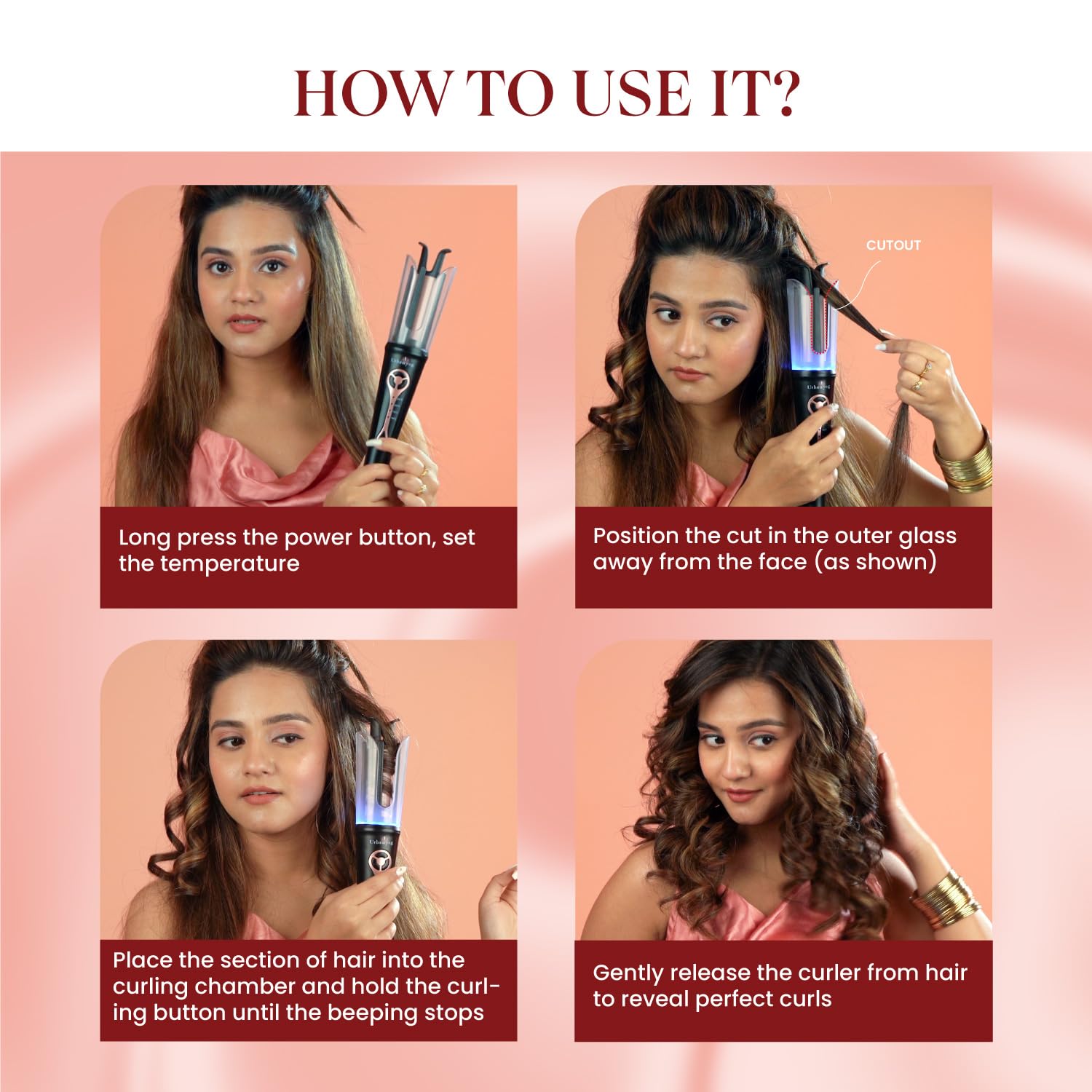 HOW TO USE IT?

Urbanyog

Long press the power button, set the temperature

CUTOUT

Urbanyog

Position the cut in the outer glass away from the face (as shown)

Urbanyog

Place the section of hair into the curling chamber and hold the curling button until the beeping stops

Gently release the curler from hair to reveal perfect curls