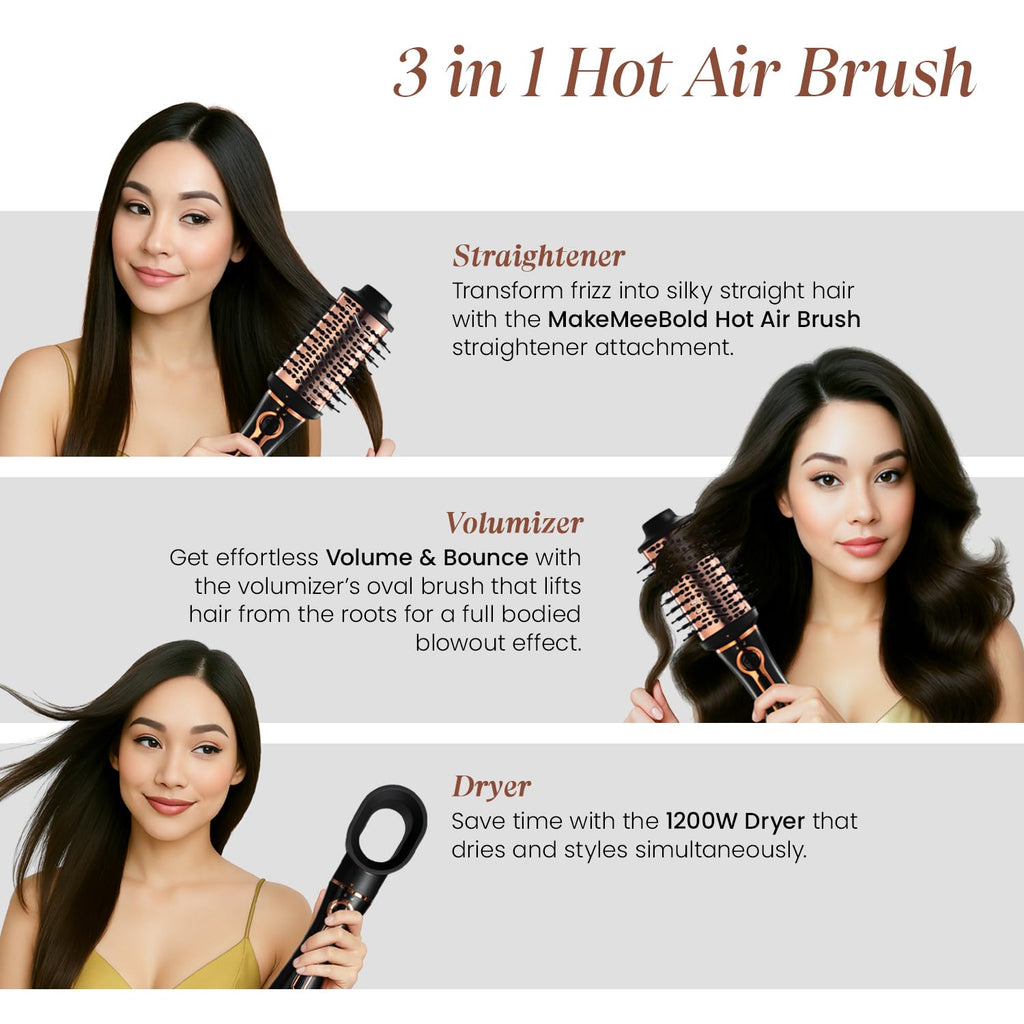 3 in 1 Hot Air Brush

Straightener

Transform frizz into silky straight hair with the MakeMeeBold Hot Air Brush straightener attachment.

Volumizer

Get effortless Volume & Bounce with the volumizer's oval brush that lifts hair from the roots for a full bodied blowout effect.

Dryer

Save time with the 1200W Dryer that dries and styles simultaneously.