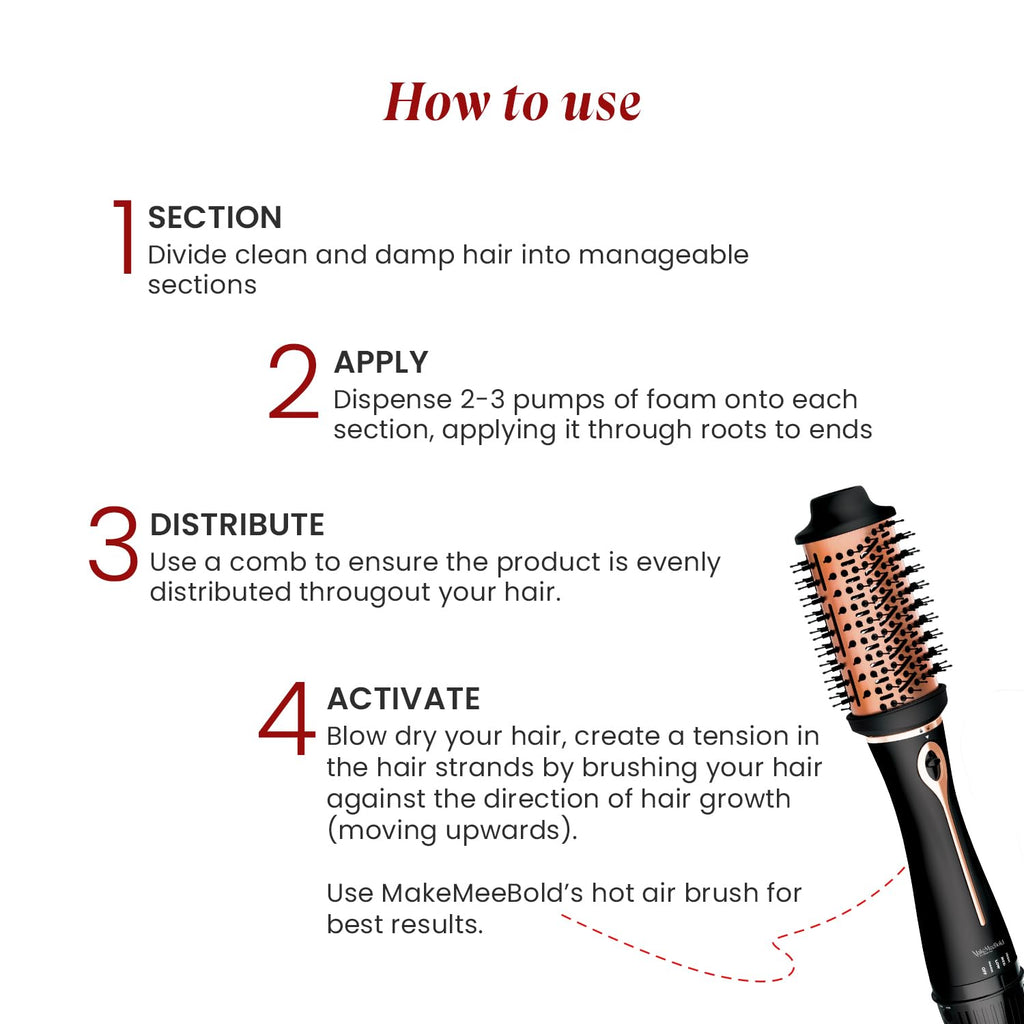 How to use

1 SECTION
Divide clean and damp hair into manageable sections

2 APPLY
Dispense 2-3 pumps of foam onto each section, applying it through roots to ends

3 DISTRIBUTE
Use a comb to ensure the product is evenly distributed througout your hair.

4 ACTIVATE
Blow dry your hair, create a tension in the hair strands by brushing your hair against the direction of hair growth (moving upwards).

Use MakeMeeBold's hot air brush for best results.

MakeMeeBold